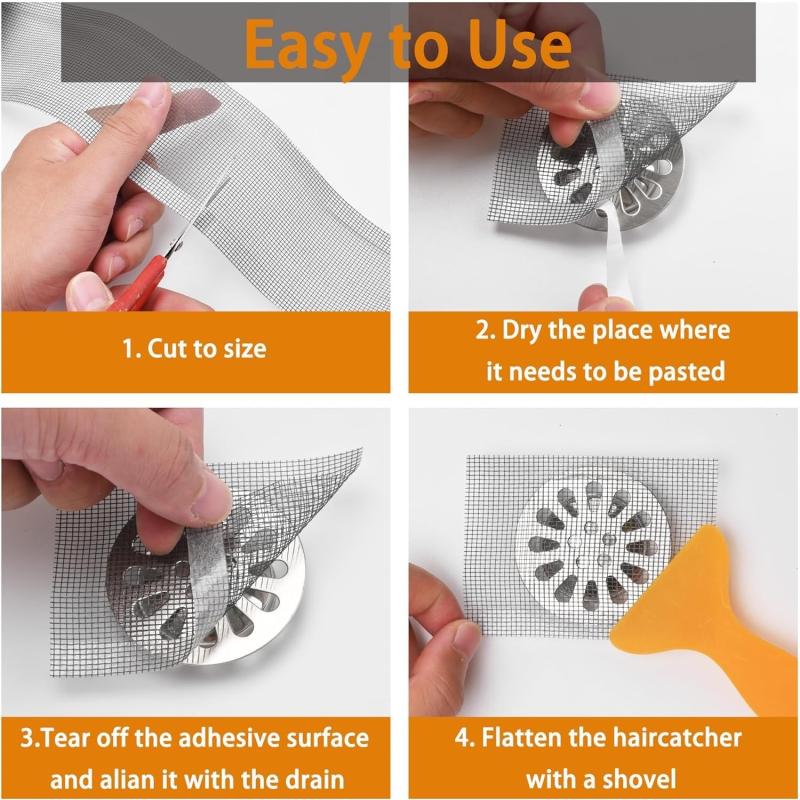 Easy to Use

1. Cut to size

2. Dry the place where it needs to be pasted

3.Tear off the adhesive surface and alian it with the drain

4. Flatten the haircatcher with a shovel