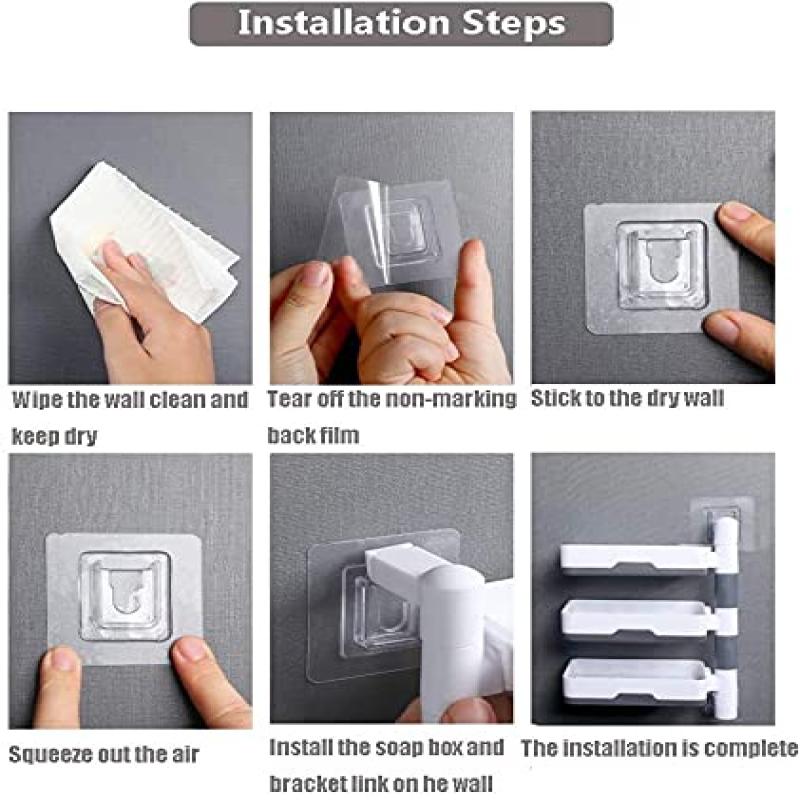 Installation Steps

Wipe the wall clean and keep dry

Tear off the non-marking back film

Stick to the dry wall

Squeeze out the air

Install the soap box and bracket link on he wall

The installation is complete